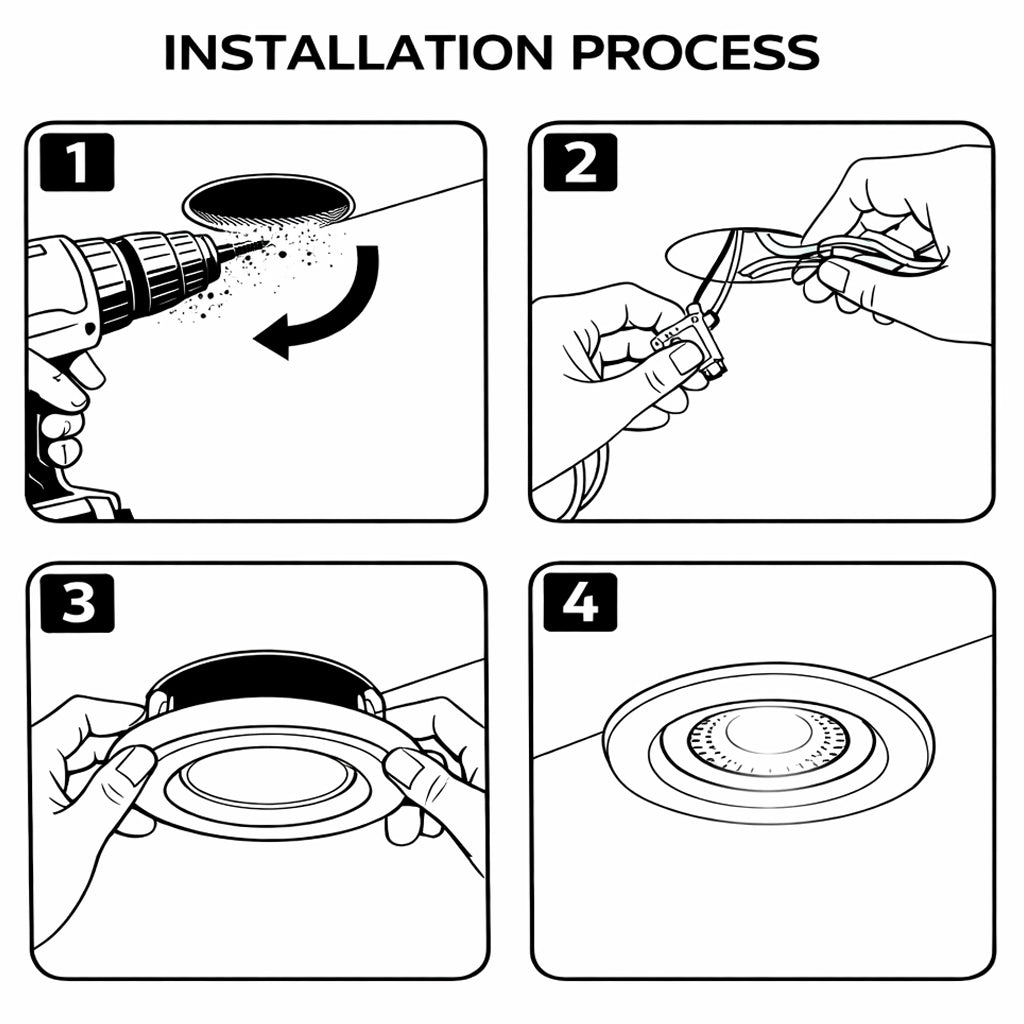 INSTALLATION PROCESS

1

2

3

4