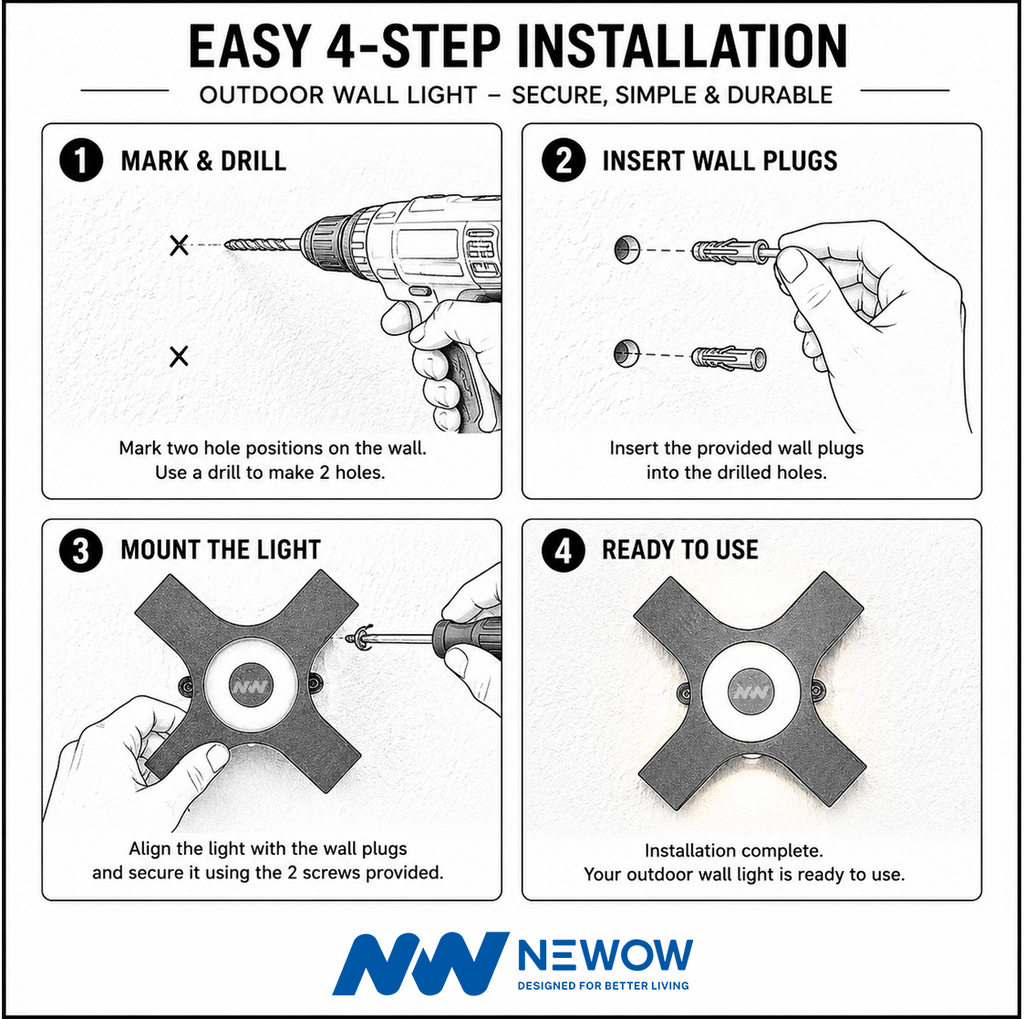 EASY 4-STEP INSTALLATION

OUTDOOR WALL LIGHT – SECURE, SIMPLE & DURABLE

1 MARK & DRILL

Mark two hole positions on the wall. Use a drill to make 2 holes.

2 INSERT WALL PLUGS

Insert the provided wall plugs into the drilled holes.

3 MOUNT THE LIGHT

NW

Align the light with the wall plugs and secure it using the 2 screws provided.

4 READY TO USE

NW

Installation complete. Your outdoor wall light is ready to use.

NW NEWOW

DESIGNED FOR BETTER LIVING