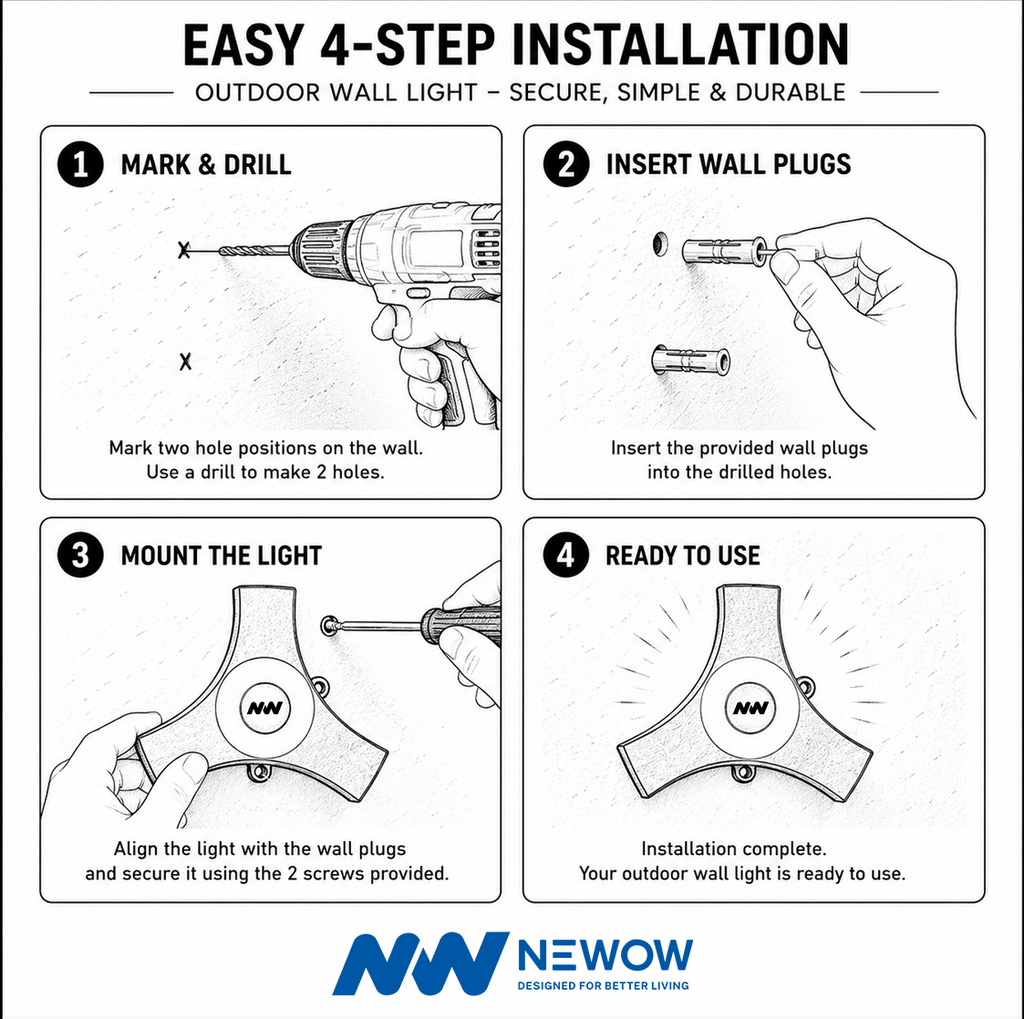 EASY 4-STEP INSTALLATION

OUTDOOR WALL LIGHT – SECURE, SIMPLE & DURABLE

1 MARK & DRILL

X

X

Mark two hole positions on the wall. Use a drill to make 2 holes.

2 INSERT WALL PLUGS

Insert the provided wall plugs into the drilled holes.

3 MOUNT THE LIGHT

NW

Align the light with the wall plugs and secure it using the 2 screws provided.

4 READY TO USE

NW

Installation complete. Your outdoor wall light is ready to use.

NW NEWOW

DESIGNED FOR BETTER LIVING